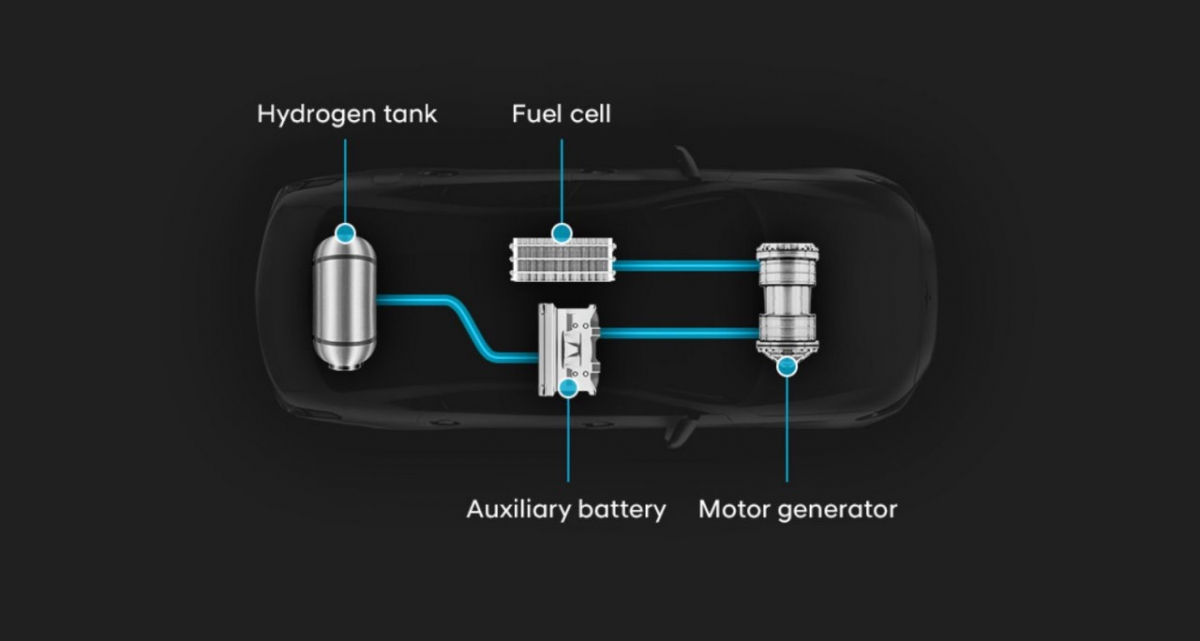 Hydrogen tank

Fuel cell

Auxiliary battery

Motor generator