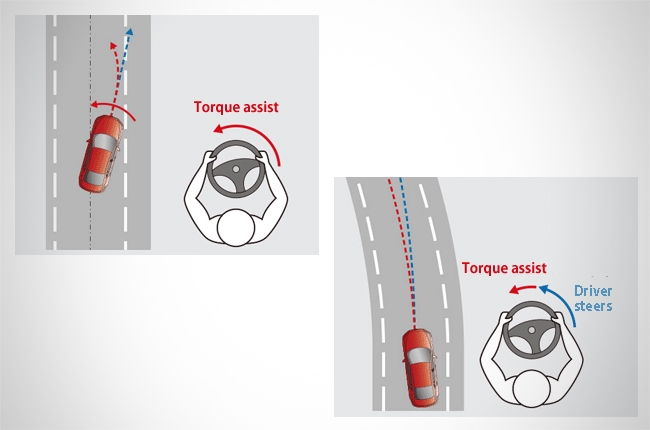 Torque assist

Torque assist

Driver steers